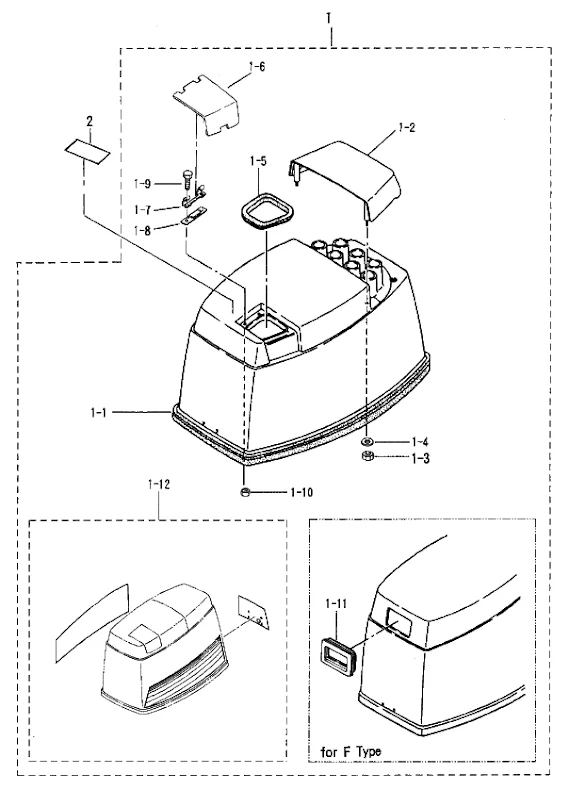 1

1-6

2

1-2

1-5

1-9

1-7

1-8

1-1

1-4

1-3

1-10

1-12

1-11

for F Type