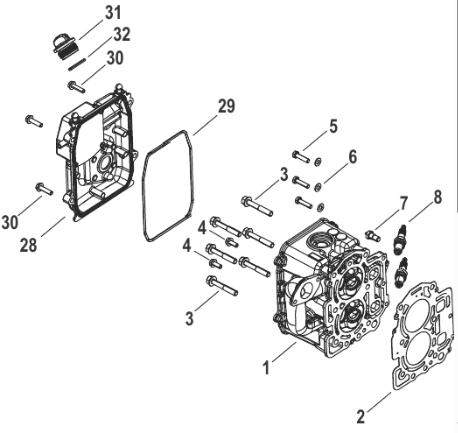 31
32
30
29
5
6
3
7
8
30
28
4
4
3
1
2