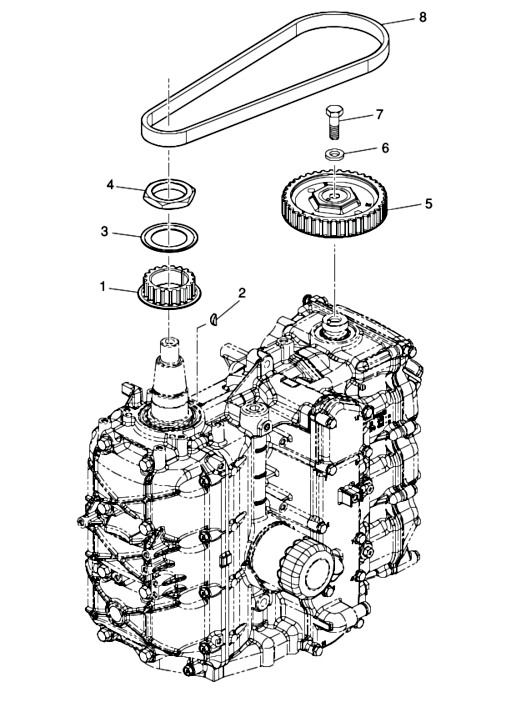 8
7
6
4
5
3
1
2