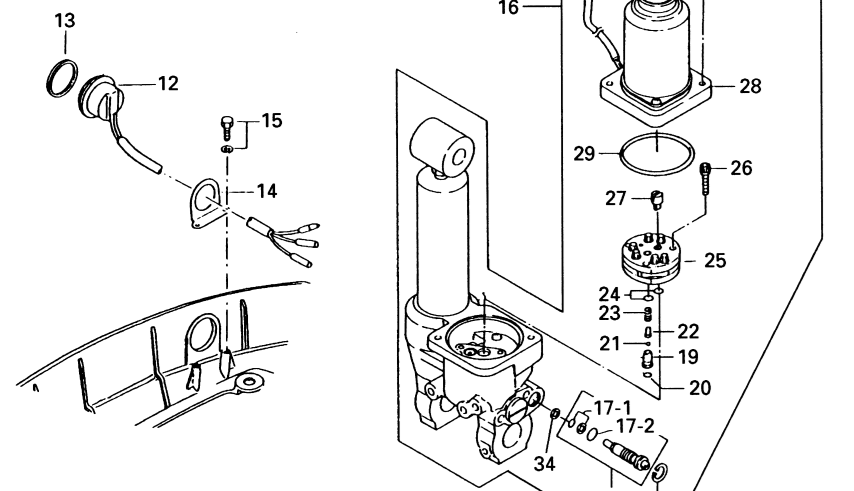 13
12
15
14
16
28
29
26
27
25
24
23
22
21
19
20
17-1
17-2
34