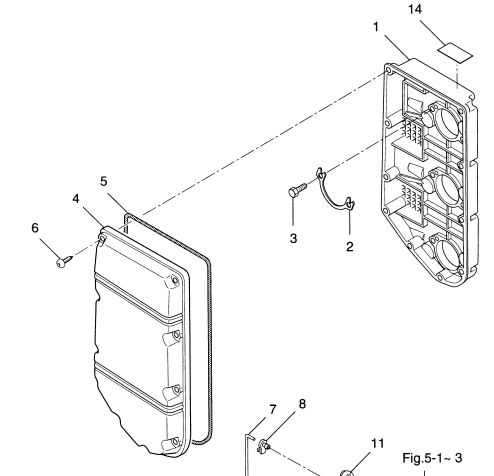 14
1
5
4
6
3
2
7
8
11
Fig.5-1~ 3