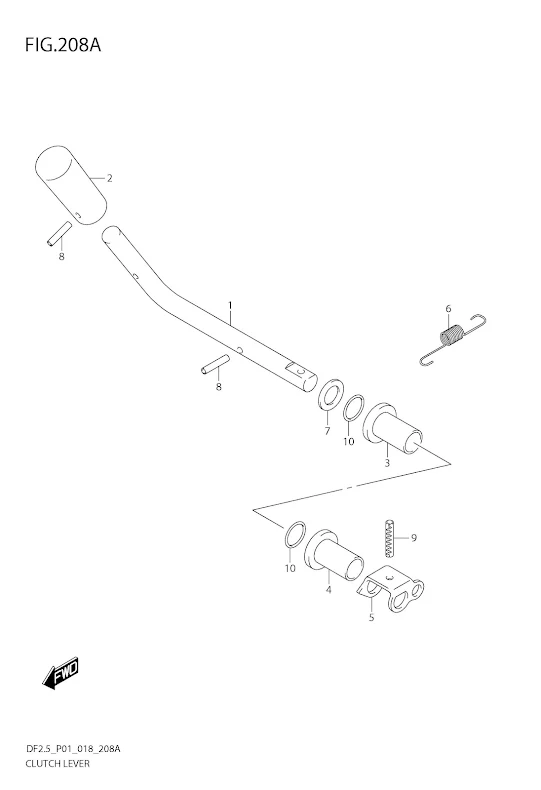 FIG.208A

2

8

1

6

8

7

10

3

9

10

4

5

FWD

DF2.5_P01_018_208A
CLUTCH LEVER