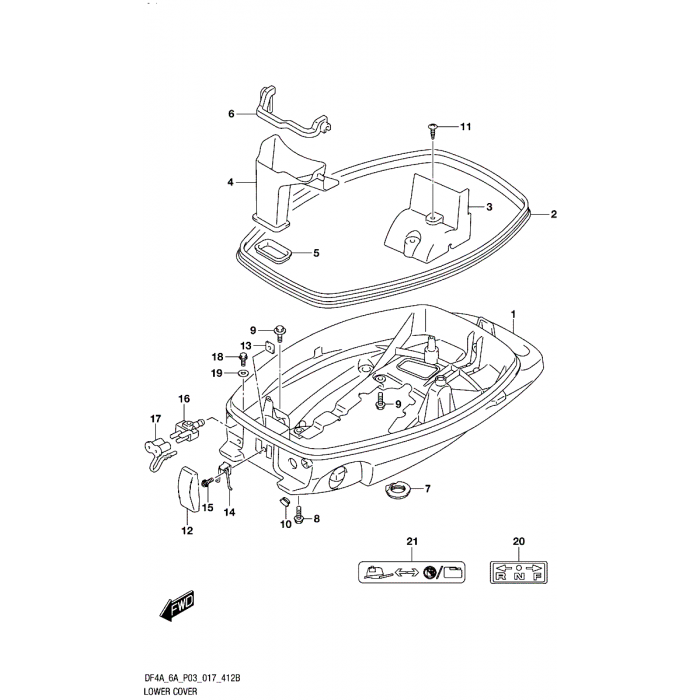 6
11
4
3
2
5
1
9
13
18
19
16
9
17
7
15
14
12
10
8
21
20
R N F
FWD
DF4A_6A_P03_017_412B
LOWER COVER