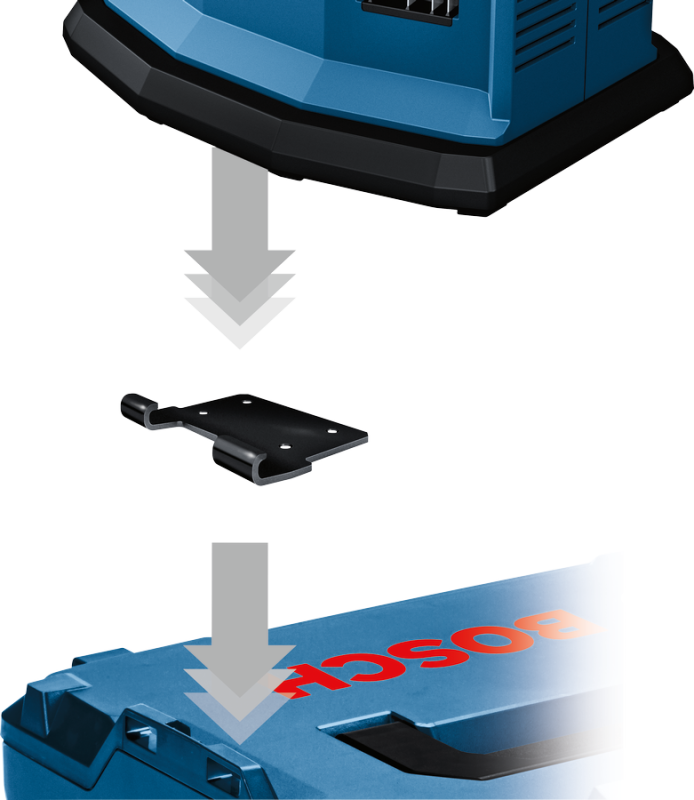 BOSCH