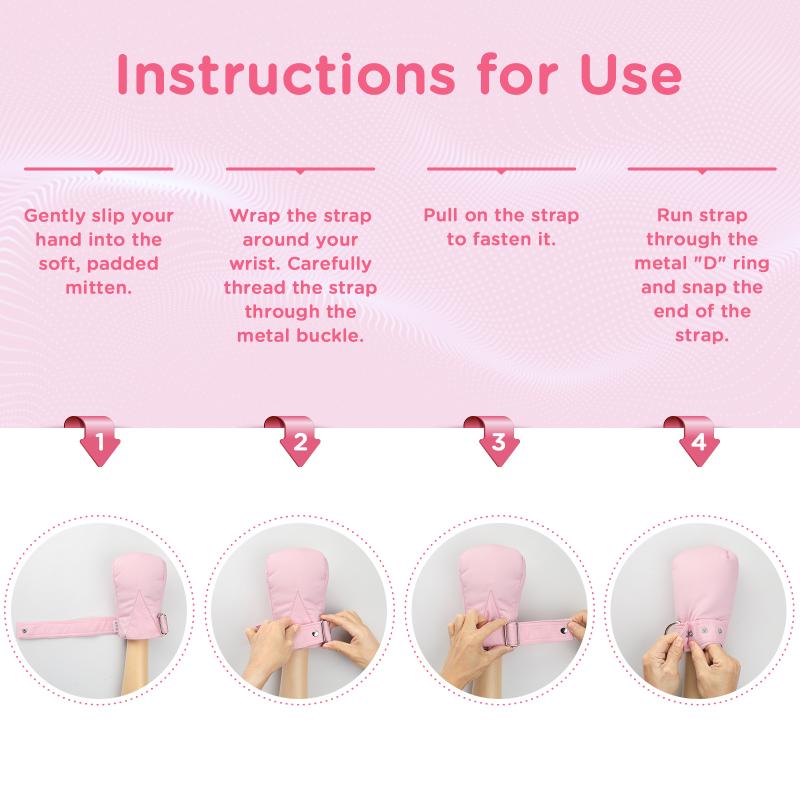 Instructions for Use

Gently slip your hand into the soft, padded mitten.

Wrap the strap around your wrist. Carefully thread the strap through the metal buckle.

Pull on the strap to fasten it.

Run strap through the metal "D" ring and snap the end of the strap.

1

2

3

4