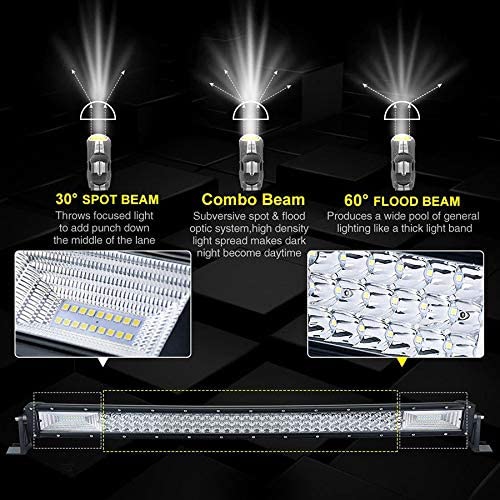 30° SPOT BEAM
Throws focused light to add punch down the middle of the lane

Combo Beam
Subversive spot & flood optic system,high density light spread makes dark night become daytime

60° FLOOD BEAM
Produces a wide pool of general lighting like a thick light band