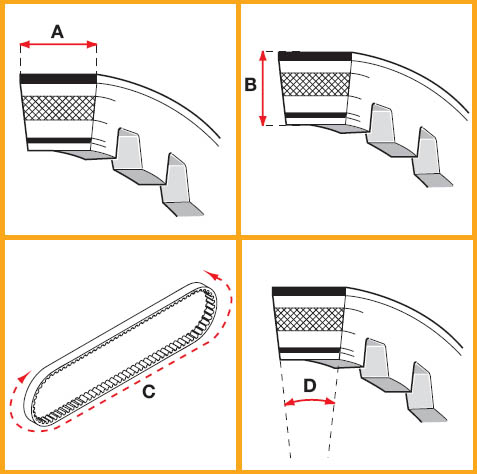 A

B

C

D