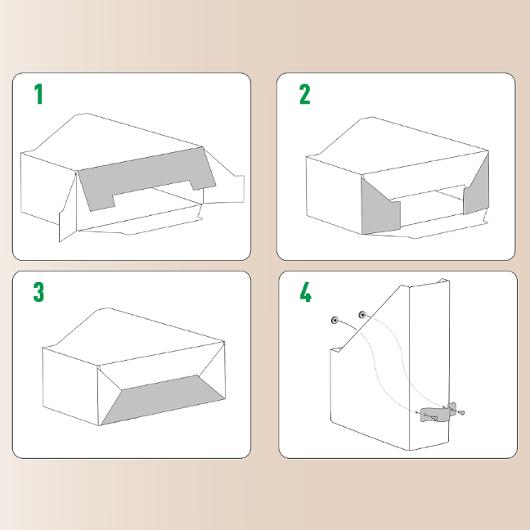 1

2

3

4