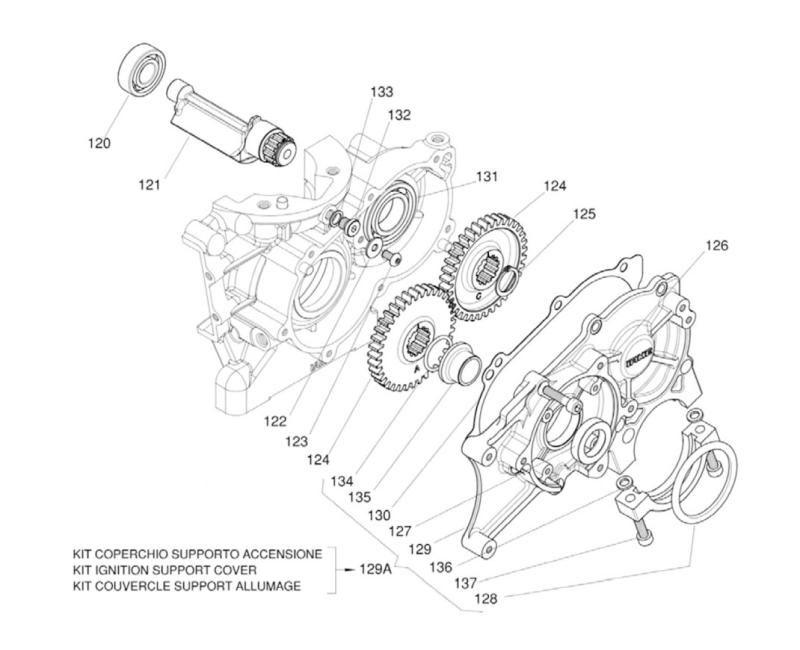 120
121
133
132
131
124
125
126
122
123
124
134
135
130
127
129
136
137
128

KIT COPERCHIO SUPPORTO ACCENSIONE
KIT IGNITION SUPPORT COVER
KIT COUVERCLE SUPPORT ALLUMAGE
129A