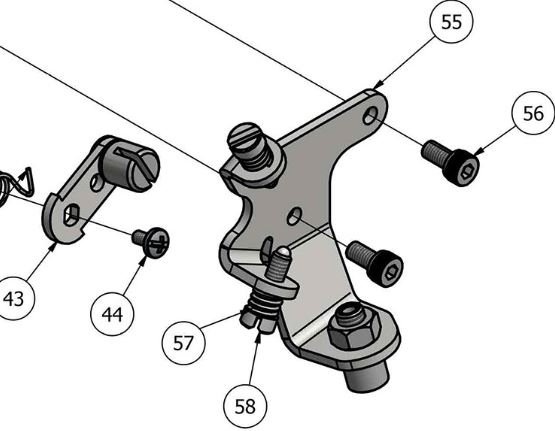 55
56
43
44
57
58