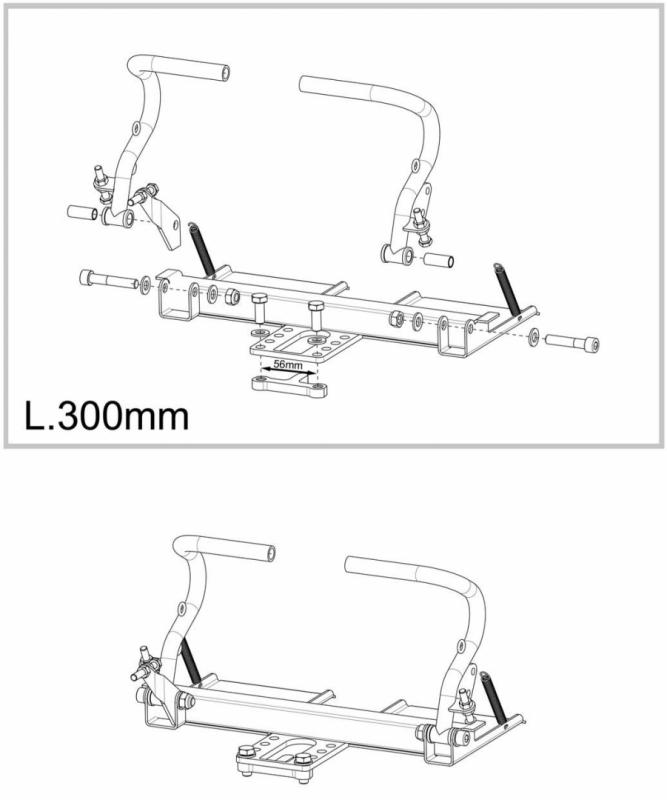 56mm

L.300mm