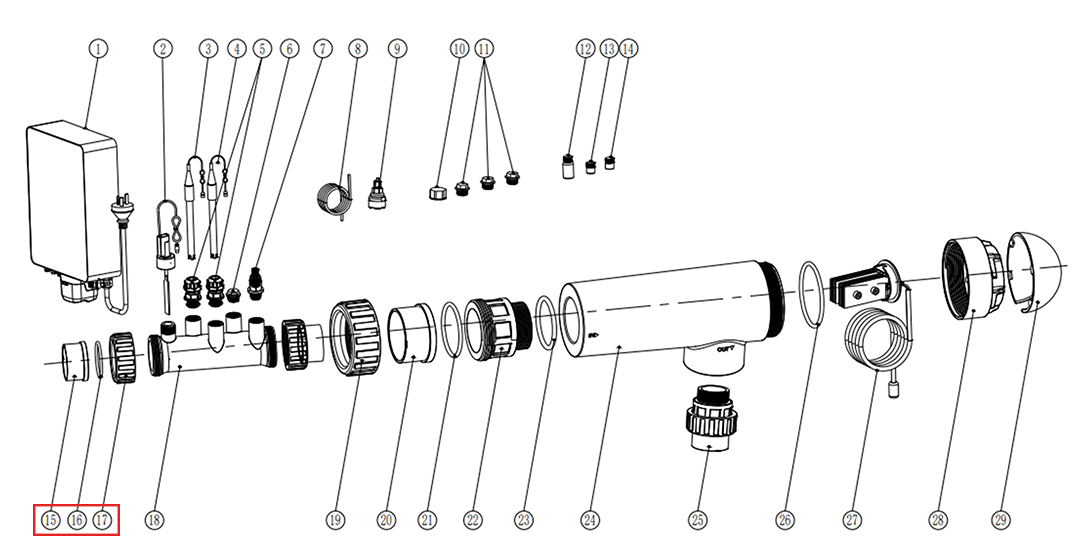 1 2 3 4 5 6 7 8 9 10 11 12 13 14

OUT

15 16 17 18 19 20 21 22 23 24 25 26 27 28 29