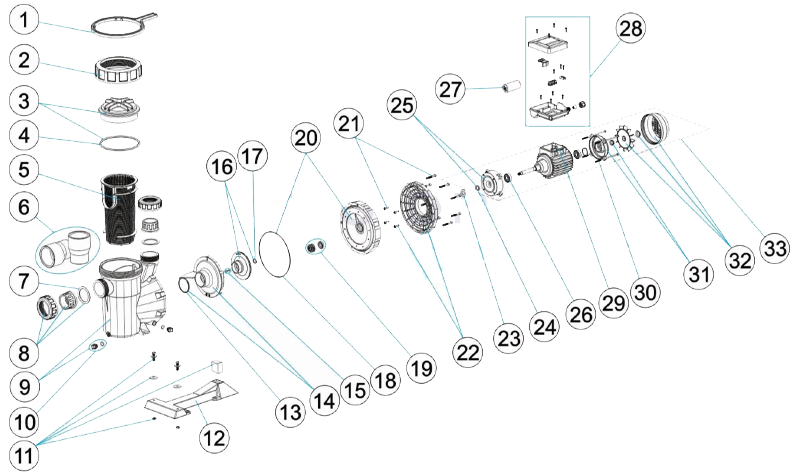 1
2
3
4
5
6
7
8
9
10
11
12
13
14
15
16
17
18
19
20
21
22
23
24
25
26
27
28
29
30
31
32
33