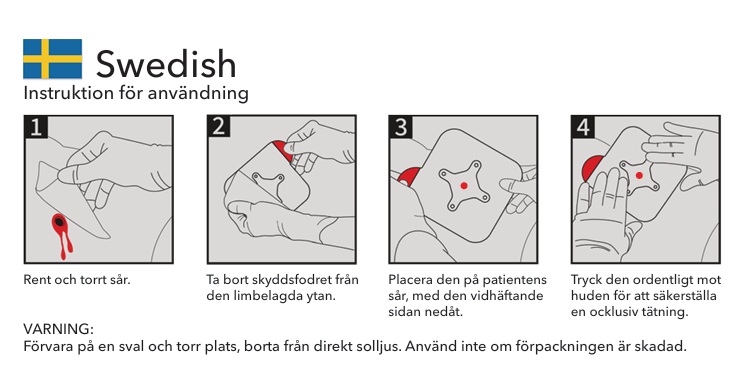 Swedish
Instruktion för användning

1
Rent och torrt sår.

2
Ta bort skyddsfodret från den limbelagda ytan.

3
Placera den på patientens sår, med den vidhäftande sidan nedåt.

4
Tryck den ordentligt mot huden för att säkerställa en ocklusiv tätning.

VARNING:
Förvara på en sval och torr plats, borta från direkt solljus. Använd inte om förpackningen är skadad.