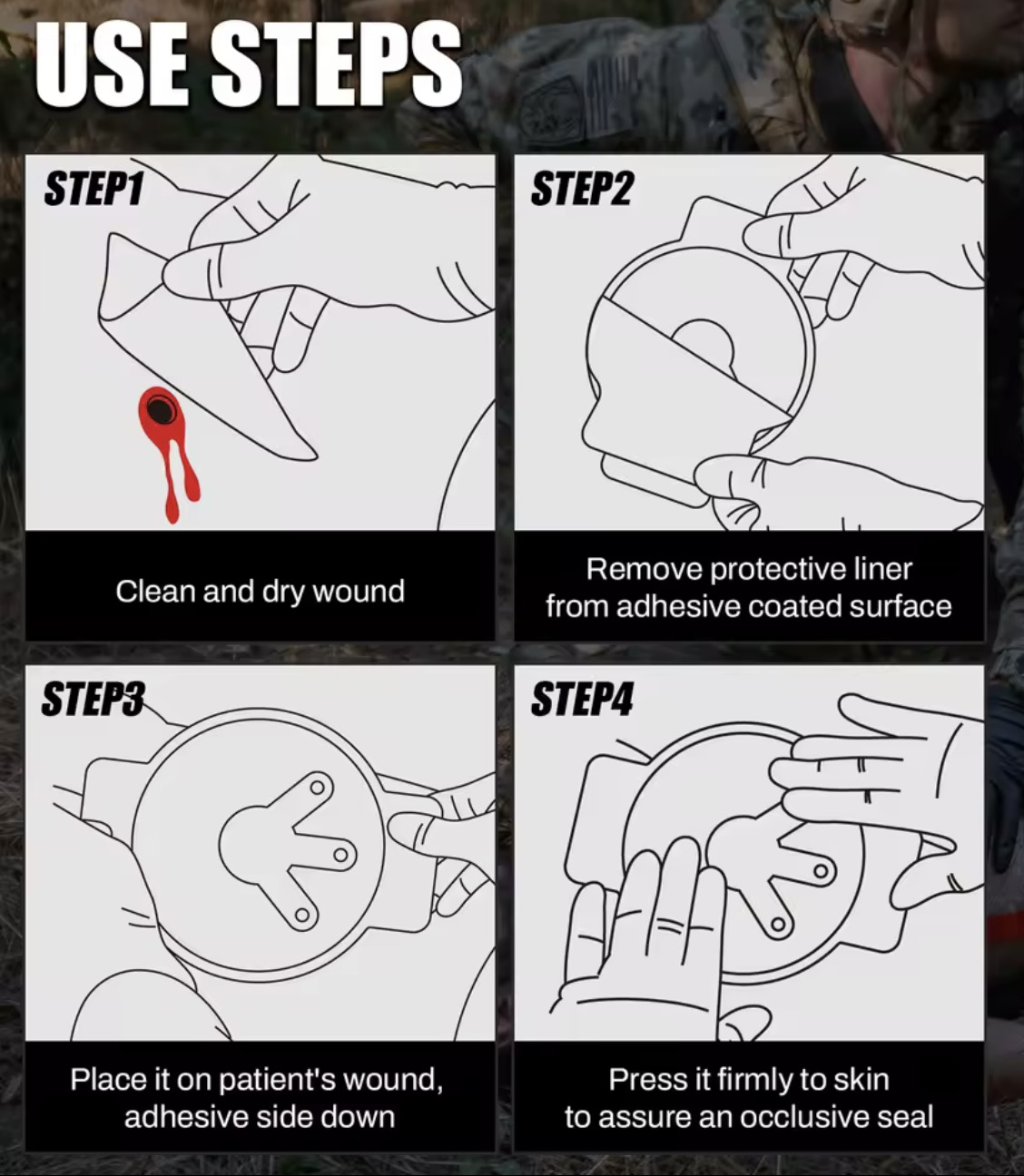 USE STEPS

STEP1

Clean and dry wound

STEP2

Remove protective liner from adhesive coated surface

STEP3

Place it on patient's wound, adhesive side down

STEP4

Press it firmly to skin to assure an occlusive seal