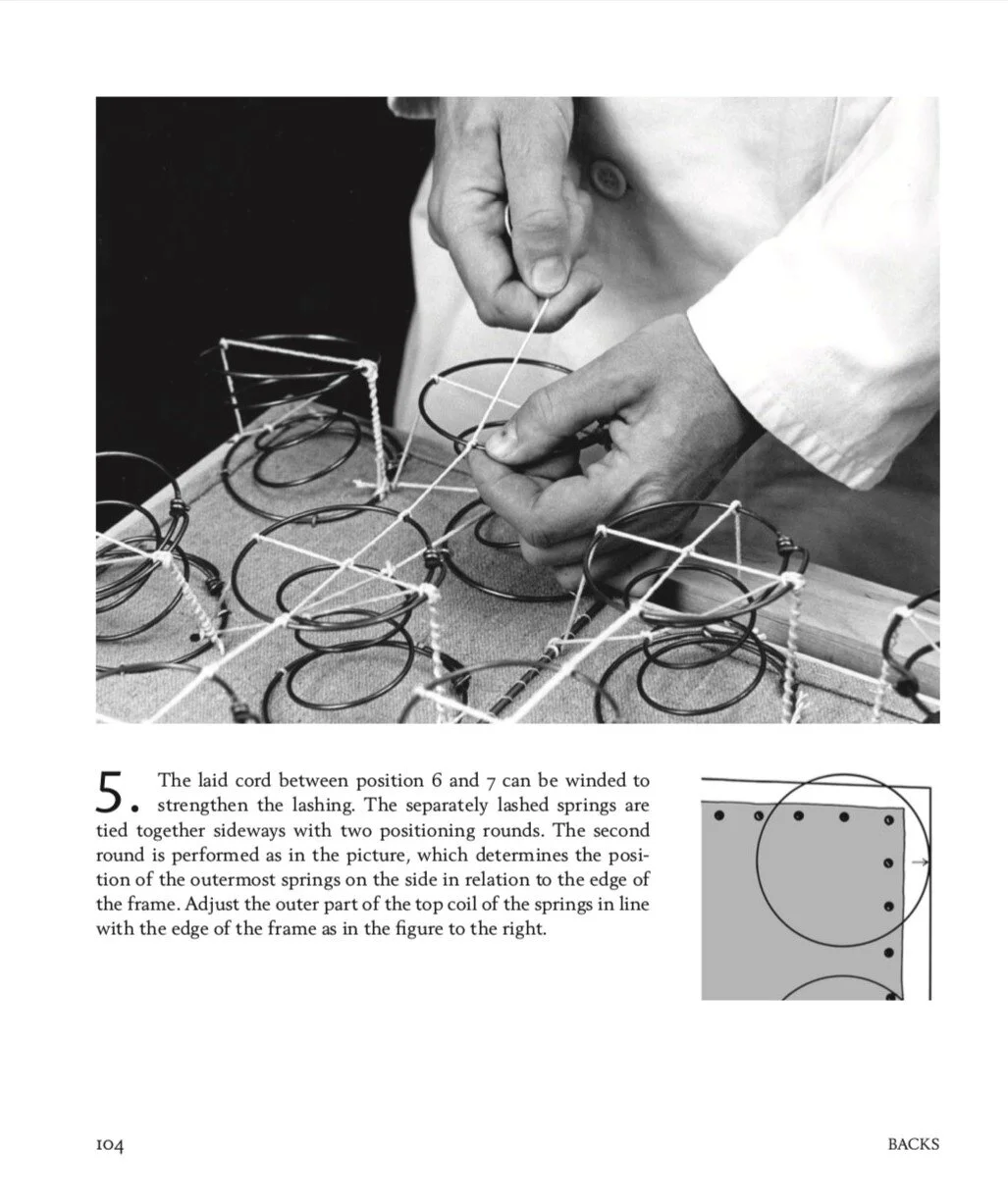 5. The laid cord between position 6 and 7 can be winded to strengthen the lashing. The separately lashed springs are tied together sideways with two positioning rounds. The second round is performed as in the picture, which determines the position of the outermost springs on the side in relation to the edge of the frame. Adjust the outer part of the top coil of the springs in line with the edge of the frame as in the figure to the right.

104

BACKS