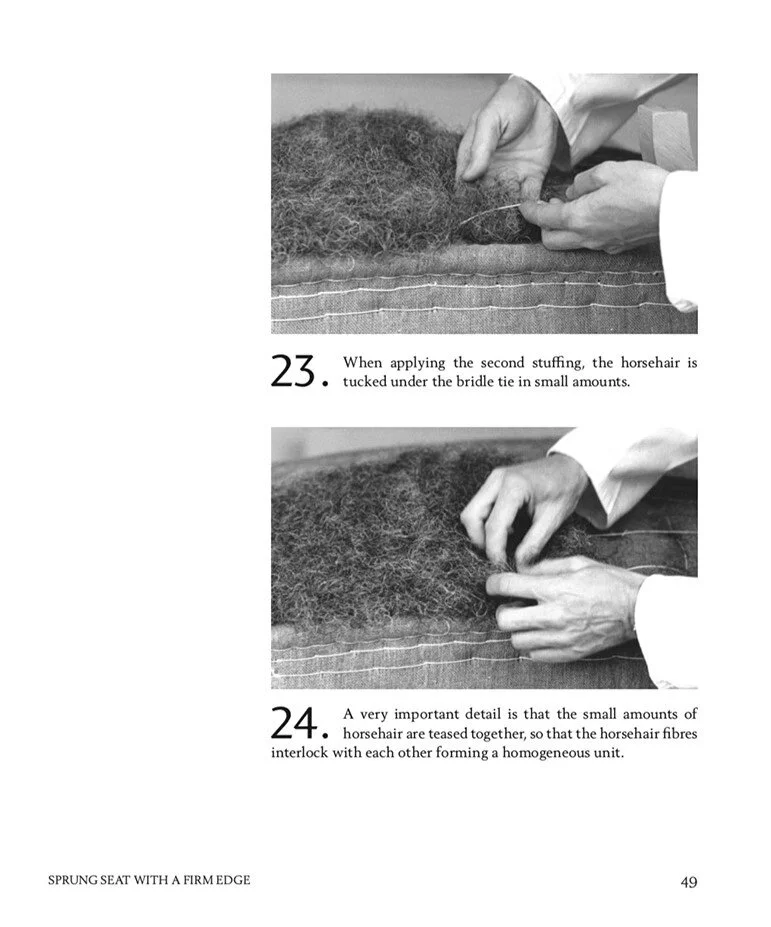 23. When applying the second stuffing, the horsehair is tucked under the bridle tie in small amounts.

24. A very important detail is that the small amounts of horsehair are teased together, so that the horsehair fibres interlock with each other forming a homogeneous unit.

SPRUNG SEAT WITH A FIRM EDGE

49