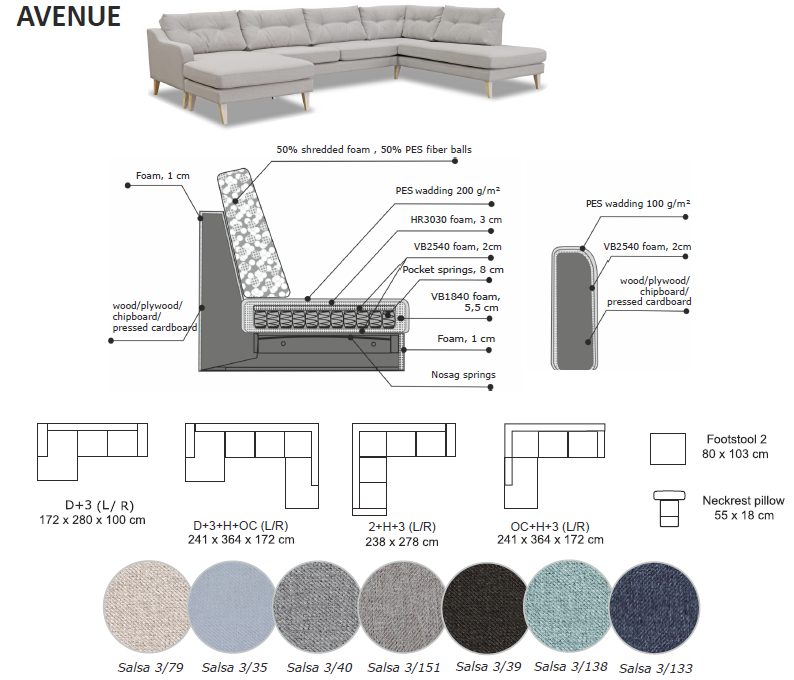 AVENUE

50% shredded foam , 50% PES fiber balls

Foam, 1 cm

PES wadding 200 g/m²

HR3030 foam, 3 cm

VB2540 foam, 2cm

Pocket springs, 8 cm

VB1840 foam, 5,5 cm

wood/plywood/ chipboard/ pressed cardboard

Foam, 1 cm

Nosag springs

PES wadding 100 g/m²

VB2540 foam, 2cm

wood/plywood/ chipboard/ pressed cardboard

D+3 (L/ R)
172 x 280 x 100 cm

D+3+H+OC (L/R)
241 x 364 x 172 cm

2+H+3 (L/R)
238 x 278 cm

OC+H+3 (L/R)
241 x 364 x 172 cm

Footstool 2
80 x 103 cm

Neckrest pillow
55 x 18 cm

Salsa 3/79 Salsa 3/35 Salsa 3/40 Salsa 3/151 Salsa 3/39 Salsa 3/138 Salsa 3/133