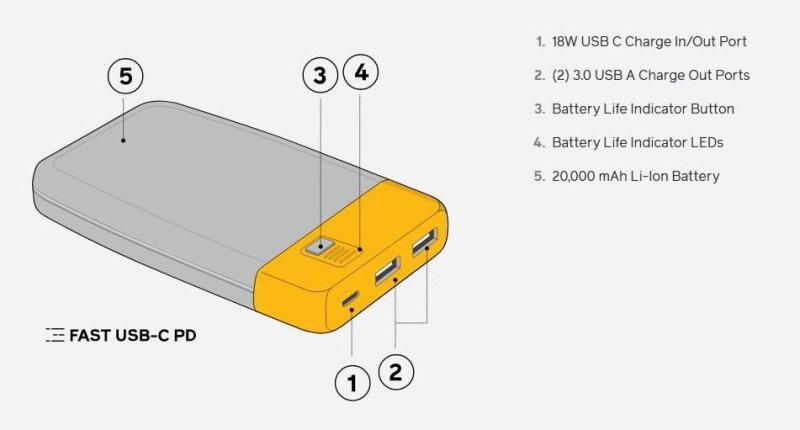 5

3

4

FAST USB-C PD

1

2

1. 18W USB C Charge In/Out Port

2. (2) 3.0 USB A Charge Out Ports

3. Battery Life Indicator Button

4. Battery Life Indicator LEDs

5. 20,000 mAh Li-Ion Battery