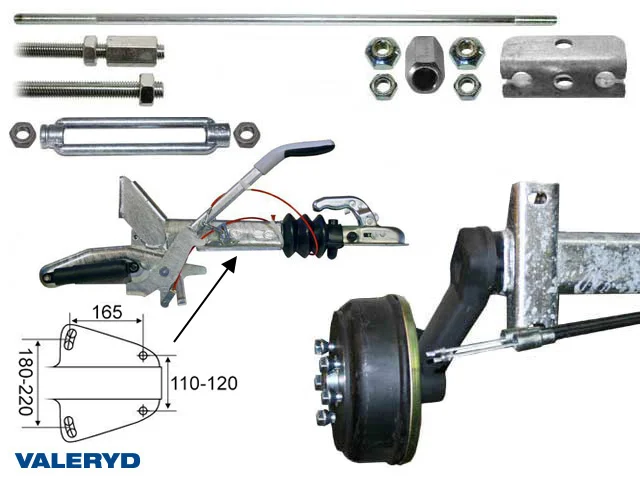 165

180-220

110-120

VALERYD