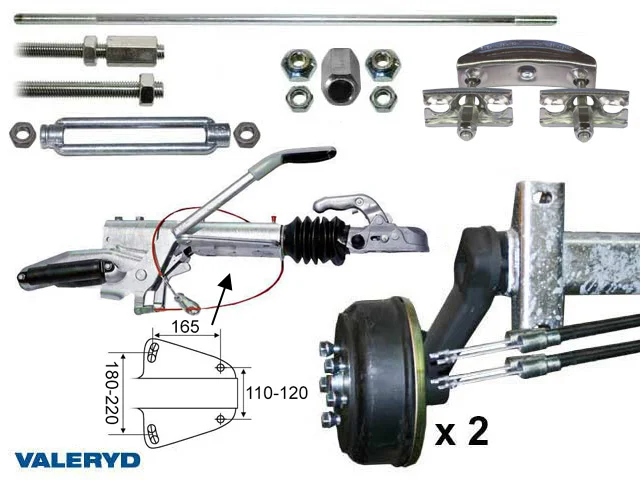 165

180-220

110-120

x 2

VALERYD