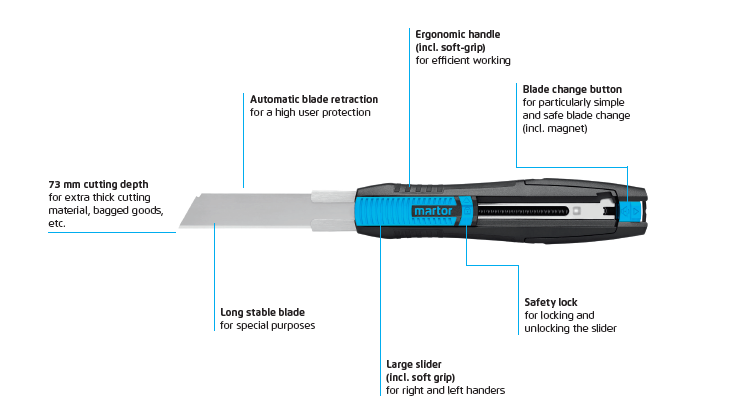 Ergonomic handle
(incl. soft-grip)
for efficient working

Automatic blade retraction
for a high user protection

Blade change button
for particularly simple and safe blade change (incl. magnet)

73 mm cutting depth
for extra thick cutting material, bagged goods, etc.

martor

Long stable blade
for special purposes

Safety lock
for locking and unlocking the slider

Large slider
(incl. soft grip)
for right and left handers