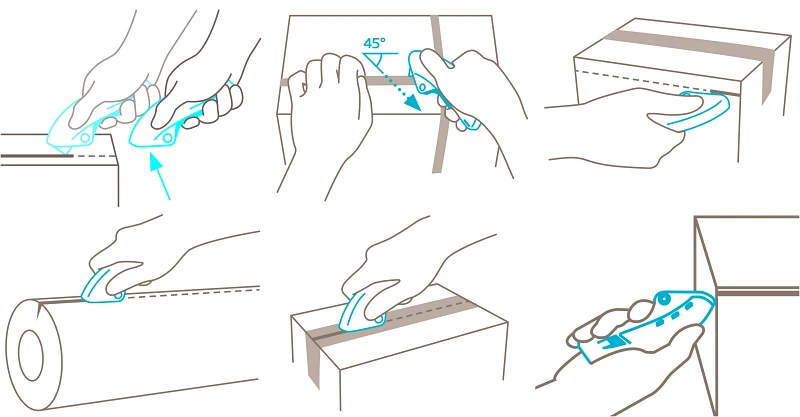 45°