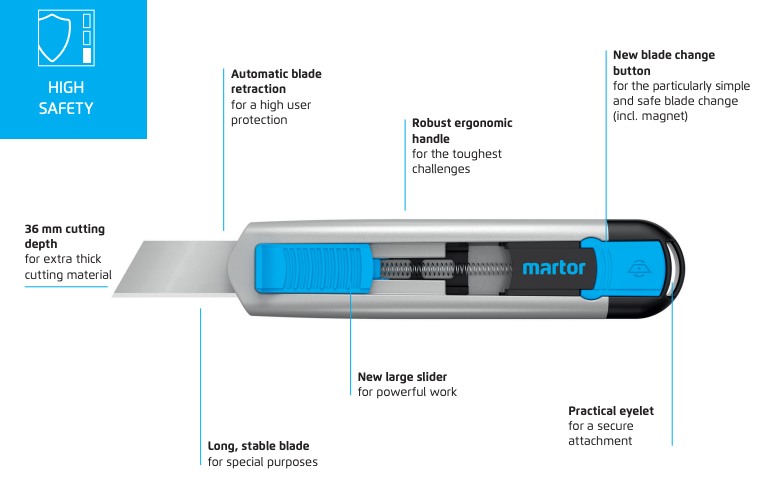 HIGH SAFETY

Automatic blade retraction
for a high user protection

Robust ergonomic handle
for the toughest challenges

New blade change button
for the particularly simple and safe blade change (incl. magnet)

36 mm cutting depth
for extra thick cutting material

martor

New large slider
for powerful work

Practical eyelet
for a secure attachment

Long, stable blade
for special purposes