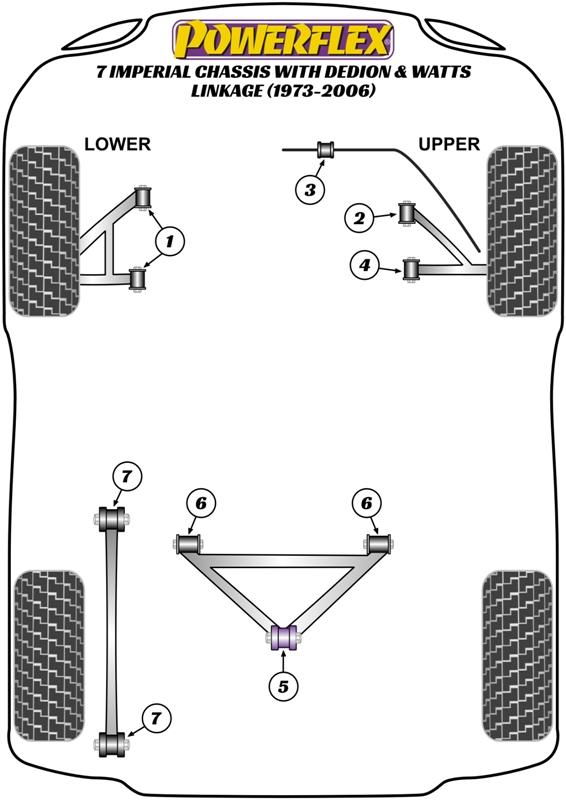 POWERFLEX
7 IMPERIAL CHASSIS WITH DEDION & WATTS LINKAGE (1973-2006)

LOWER

UPPER

3

2

1

4

7

6

6

5

7