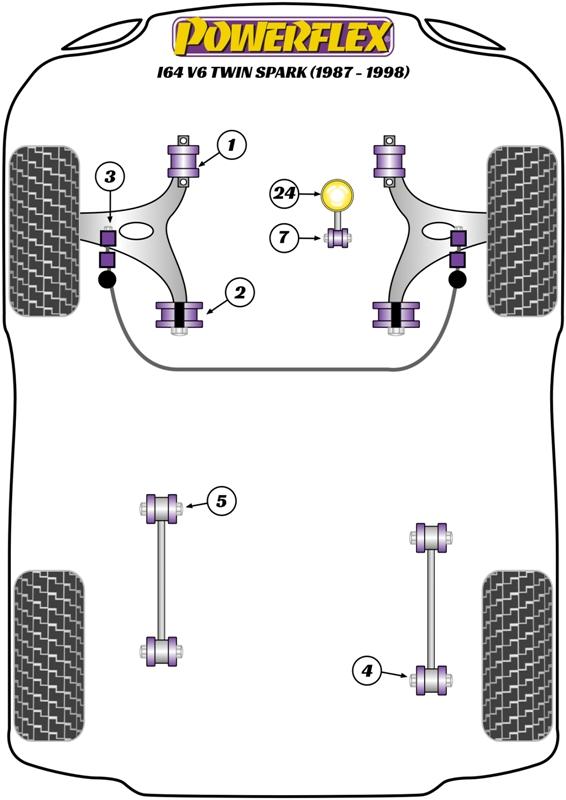 POWERFLEX
164 V6 TWIN SPARK (1987 - 1998)

1
3
24
7
2
5
4