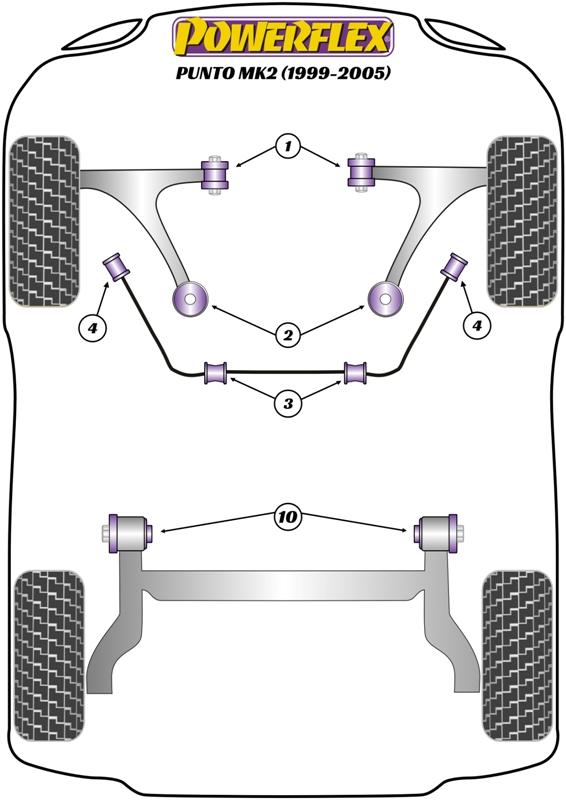 POWERFLEX
PUNTO MK2 (1999-2005)

1

4

2

4

3

10