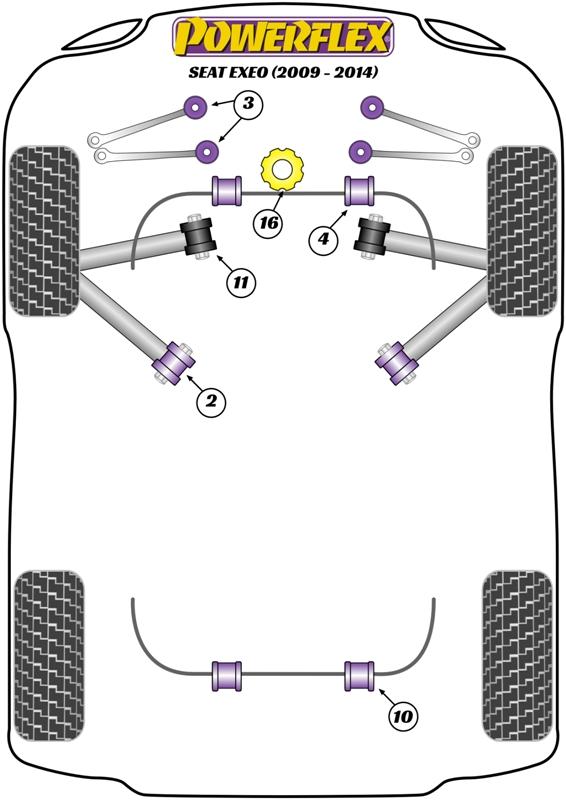 POWERFLEX

SEAT EXEO (2009 - 2014)

3

16

4

11

2

10