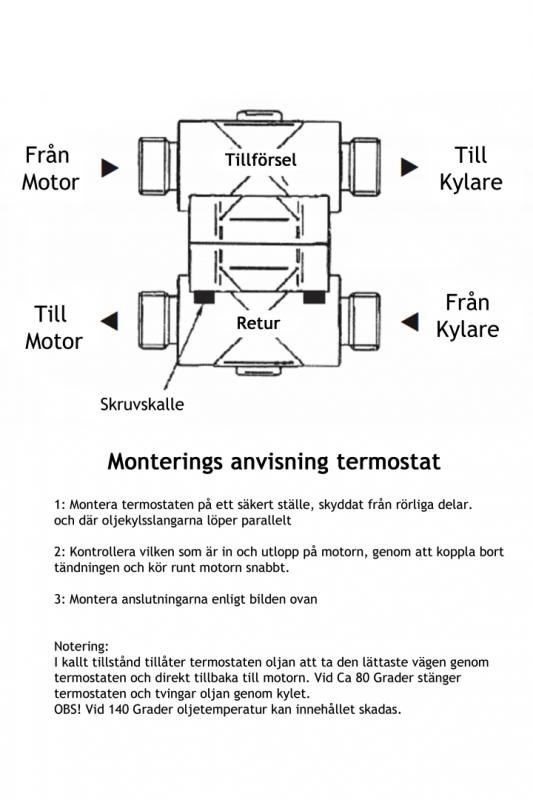 Från Motor

Tillförsel

Till Kylare

Till Motor

Retur

Från Kylare

Skruvskalle

Monterings anvisning termostat

1: Montera termostaten på ett säkert ställe, skyddat från rörliga delar. och där oljekylsslangarna löper parallelt

2: Kontrollera vilken som är in och utlopp på motorn, genom att koppla bort tändningen och kör runt motorn snabbt.

3: Montera anslutningarna enligt bilden ovan

Notering:
I kallt tillstånd tillåter termostaten oljan att ta den lättaste vägen genom termostaten och direkt tillbaka till motorn. Vid Ca 80 Grader stänger termostaten och tvingar oljan genom kylet.
OBS! Vid 140 Grader oljetemperatur kan innehållet skadas.