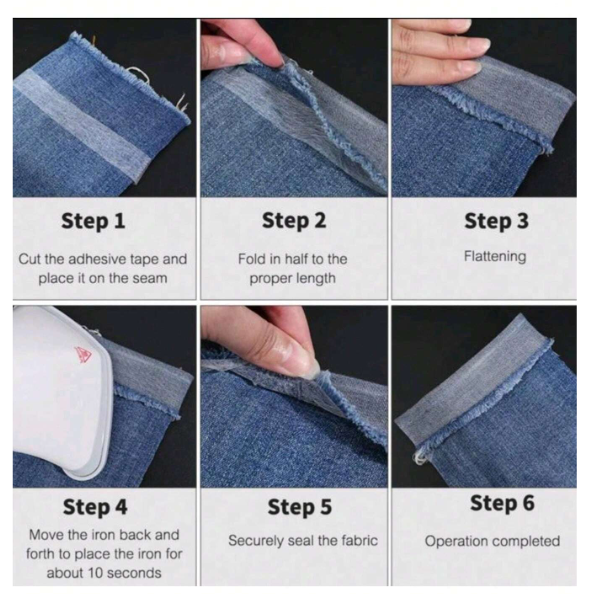 Step 1
Cut the adhesive tape and place it on the seam

Step 2
Fold in half to the proper length

Step 3
Flattening

Step 4
Move the iron back and forth to place the iron for about 10 seconds

Step 5
Securely seal the fabric

Step 6
Operation completed