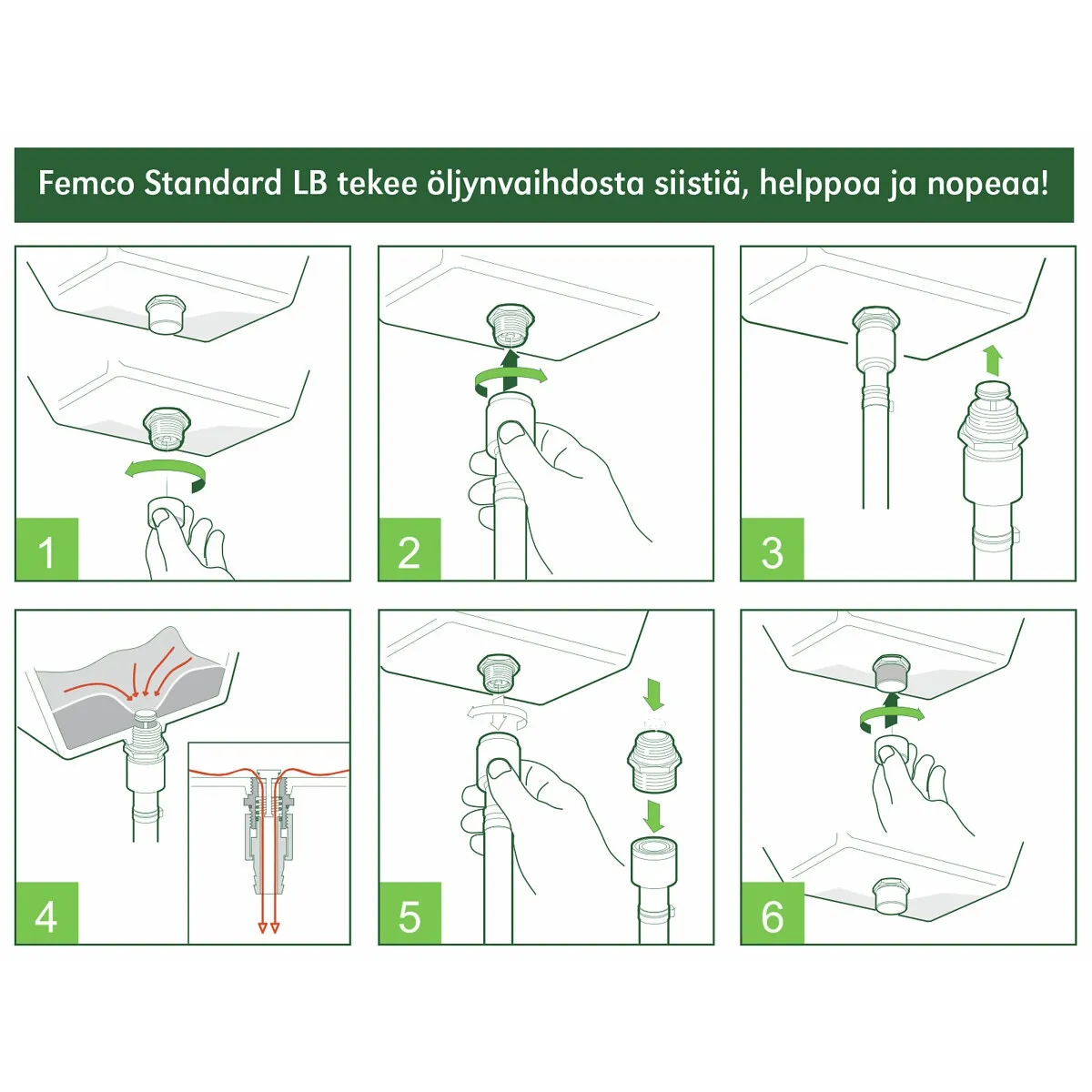 Femco Standard LB tekee öljynvaihdosta siistiä, helppoa ja nopeaa!

1

2

3

4

5

6