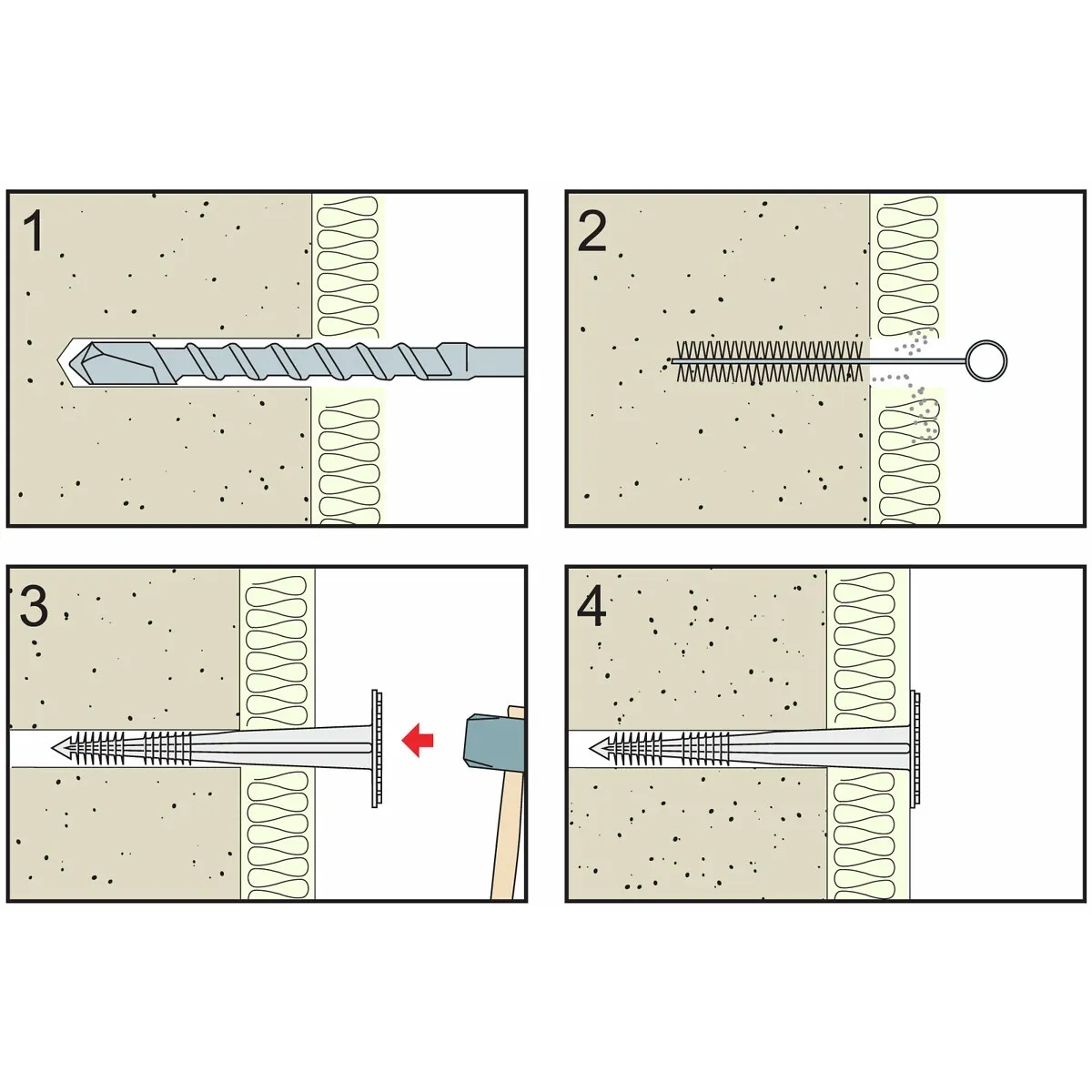 1

2

3

4