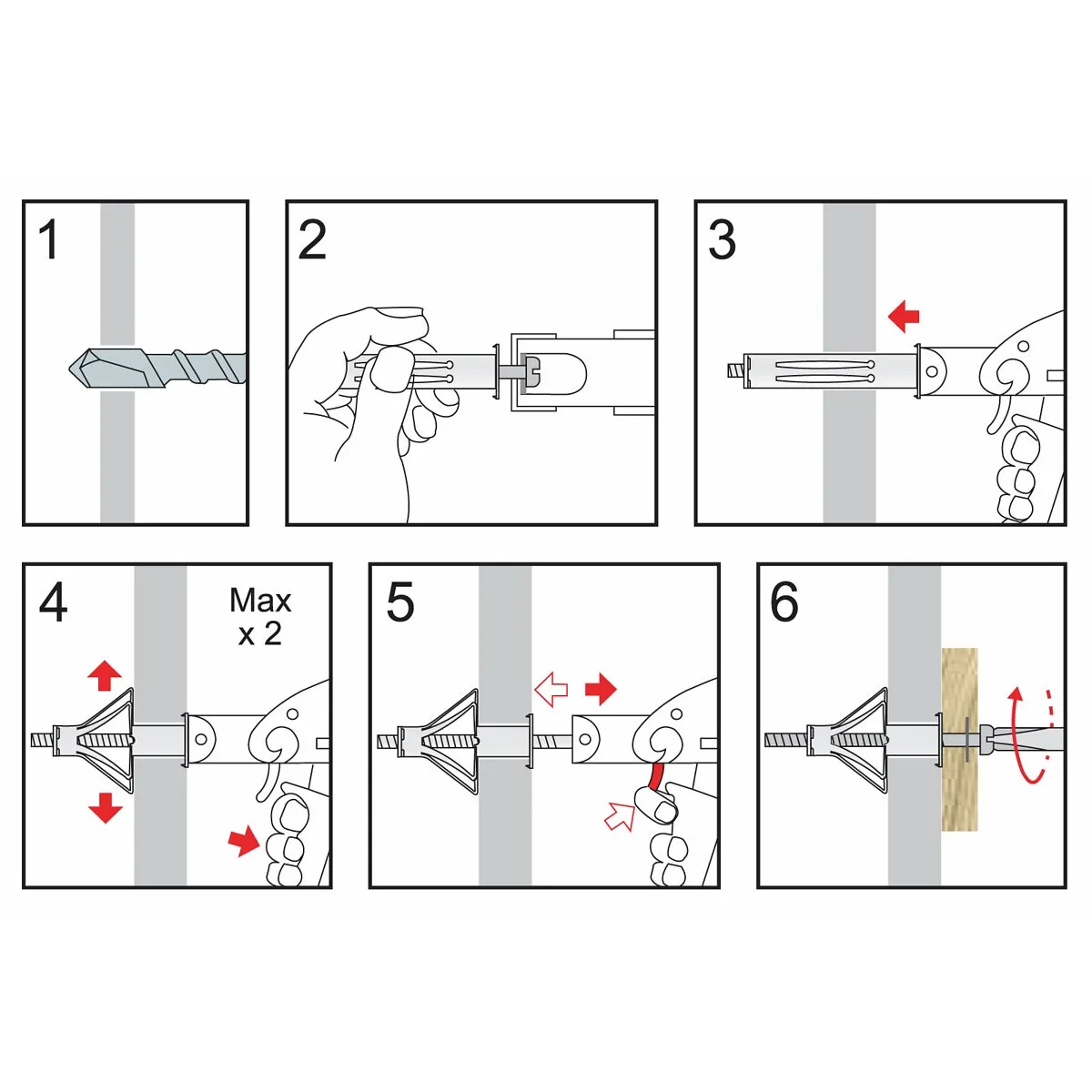 1

2

3

4

Max
x 2

5

6