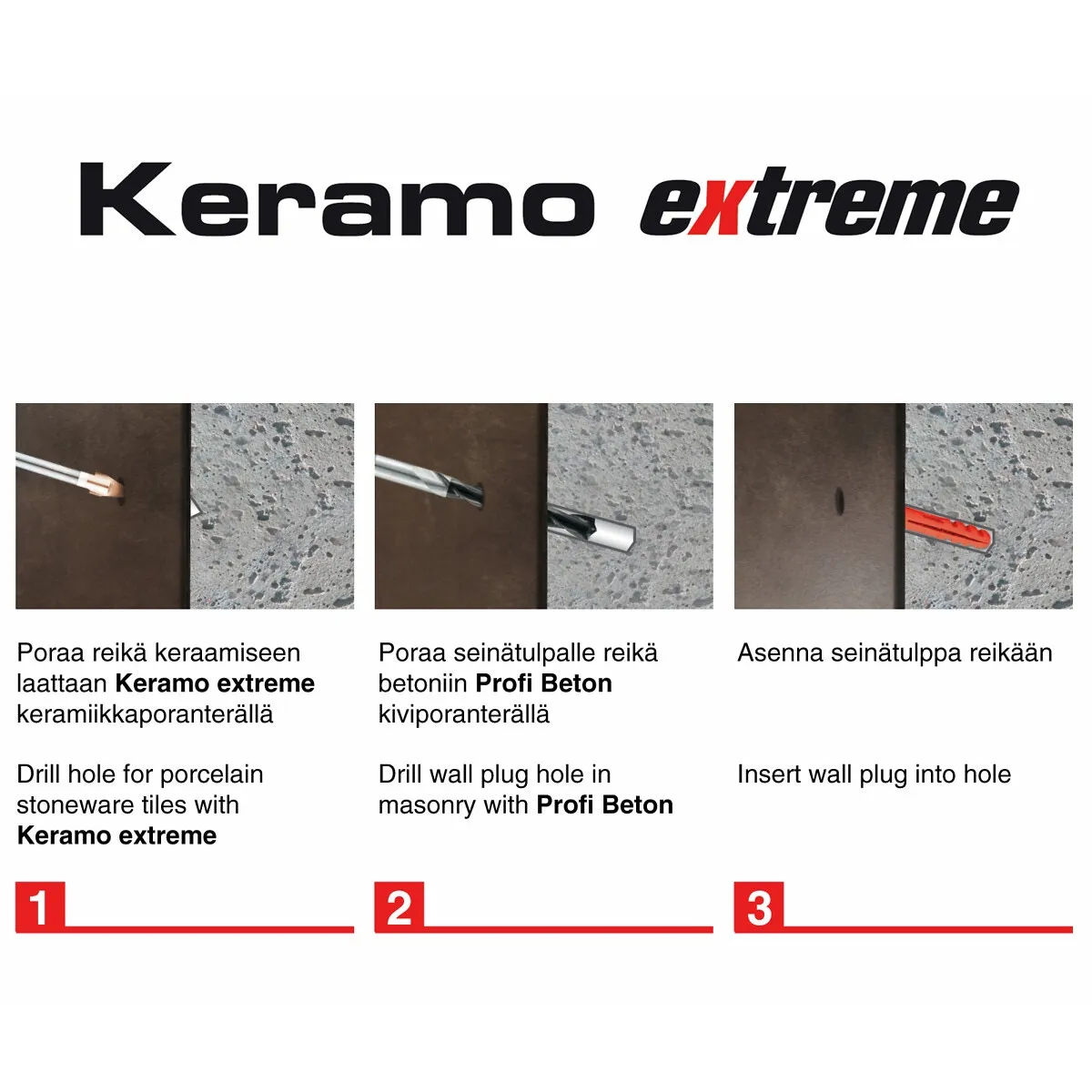 Keramo extreme

Poraa reikä keraamiseen laattaan Keramo extreme keramiikkaporanterällä

Drill hole for porcelain stoneware tiles with Keramo extreme

1

Poraa seinätulpalle reikä betoniin Profi Beton kiviporanterällä

Drill wall plug hole in masonry with Profi Beton

2

Asenna seinätulppa reikään

Insert wall plug into hole

3