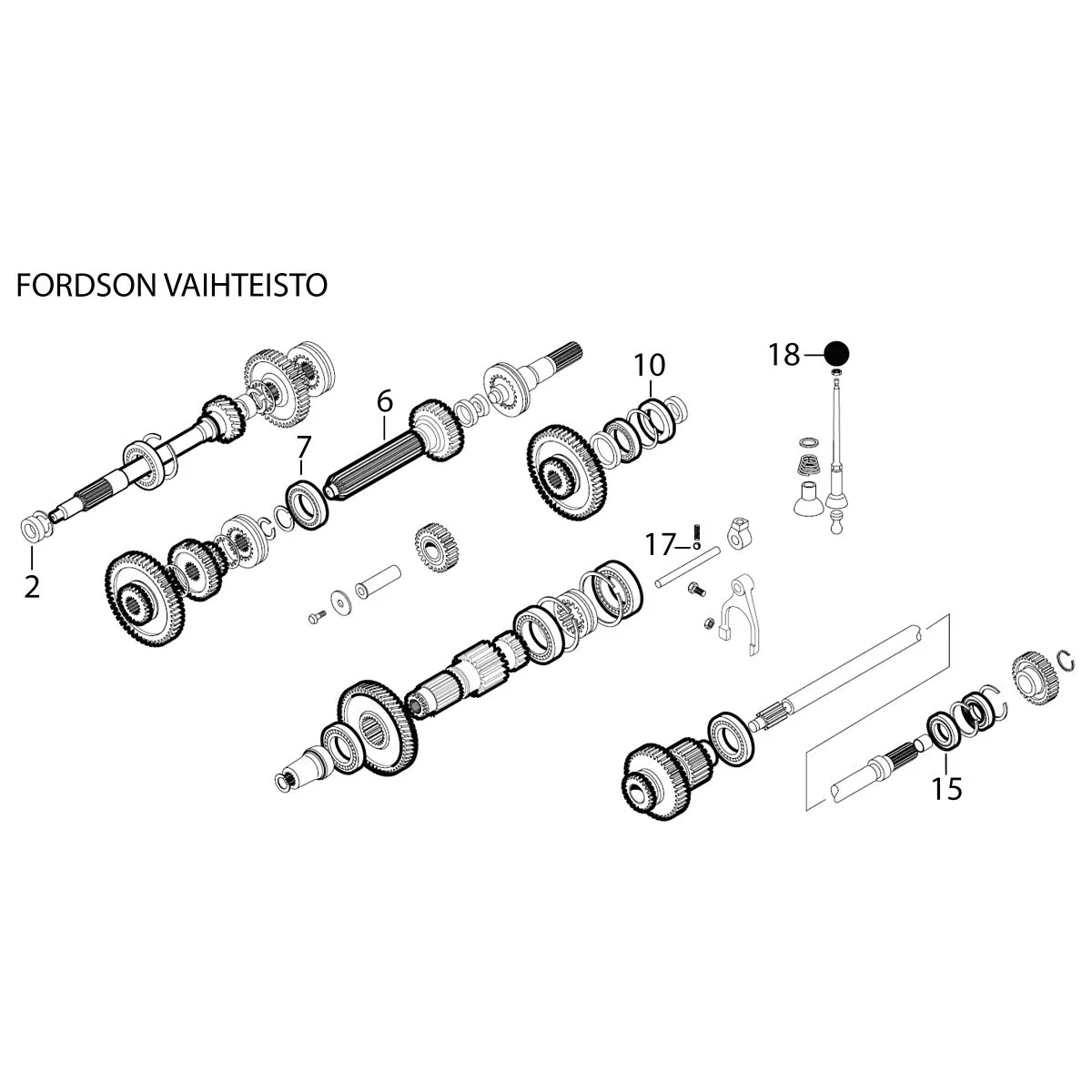 FORDSON VAIHTEISTO

18

10

6

7

2

17

15