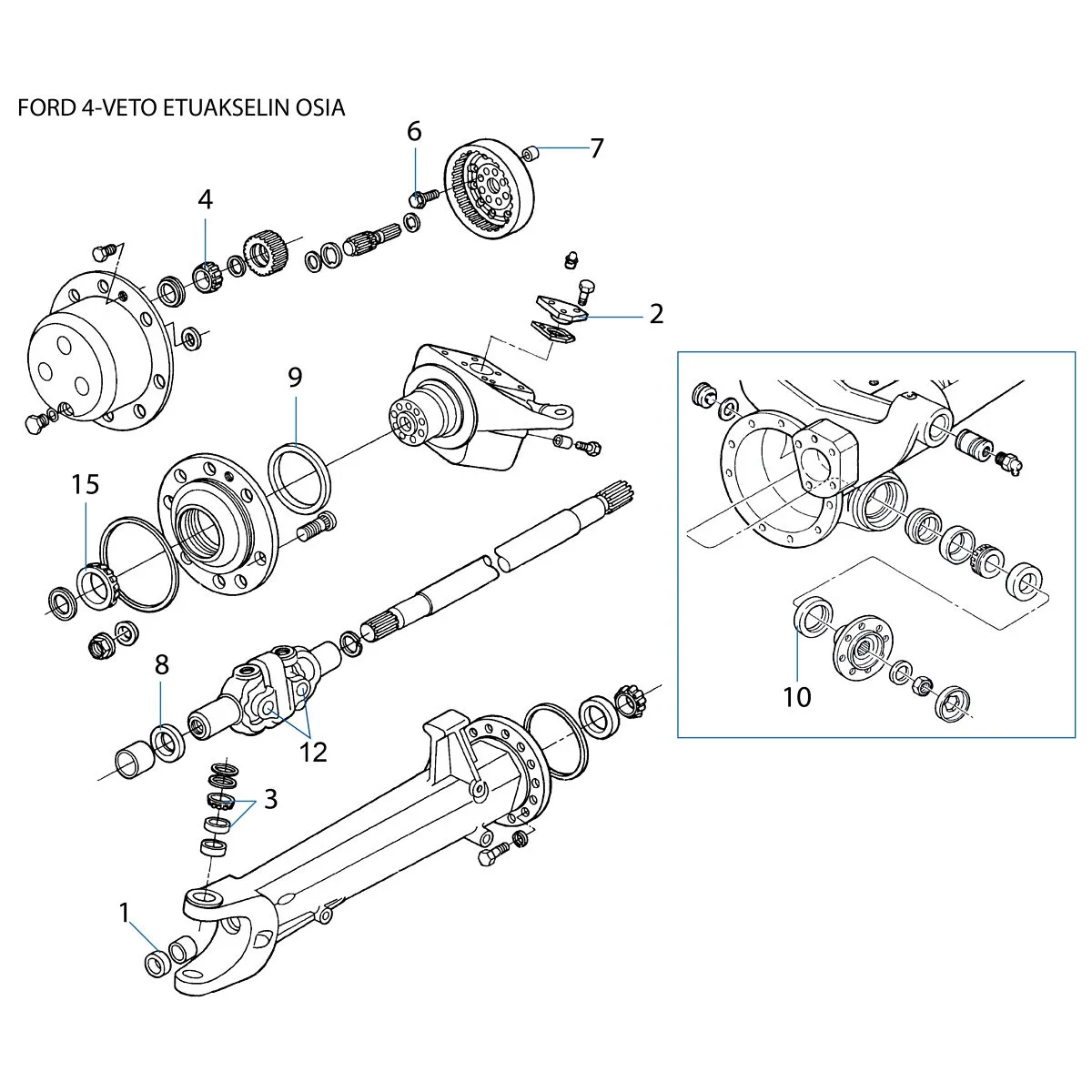 FORD 4-VETO ETUAKSELIN OSIA

6
7
4
2
9
15
8
12
3
1
10