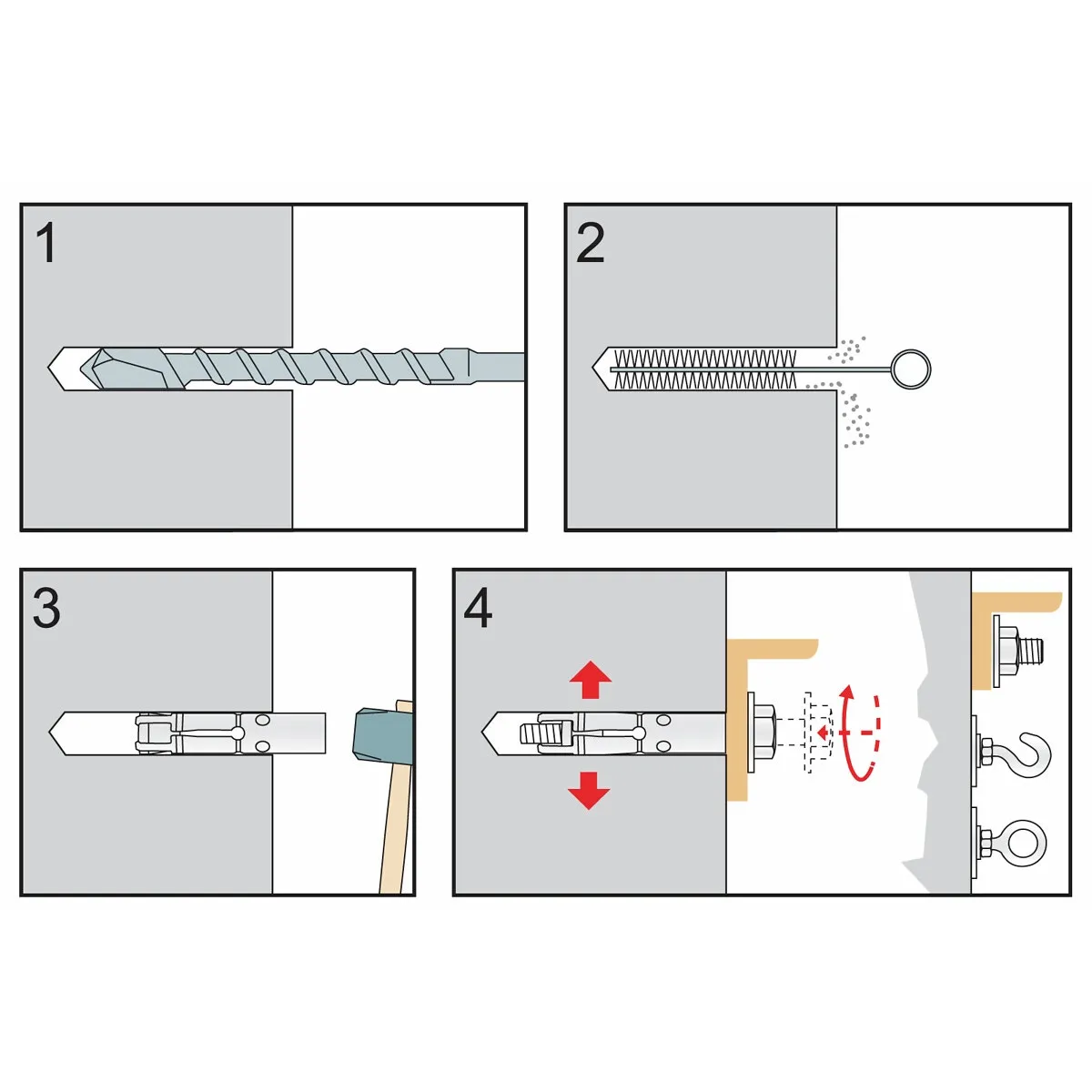 1

2

3

4