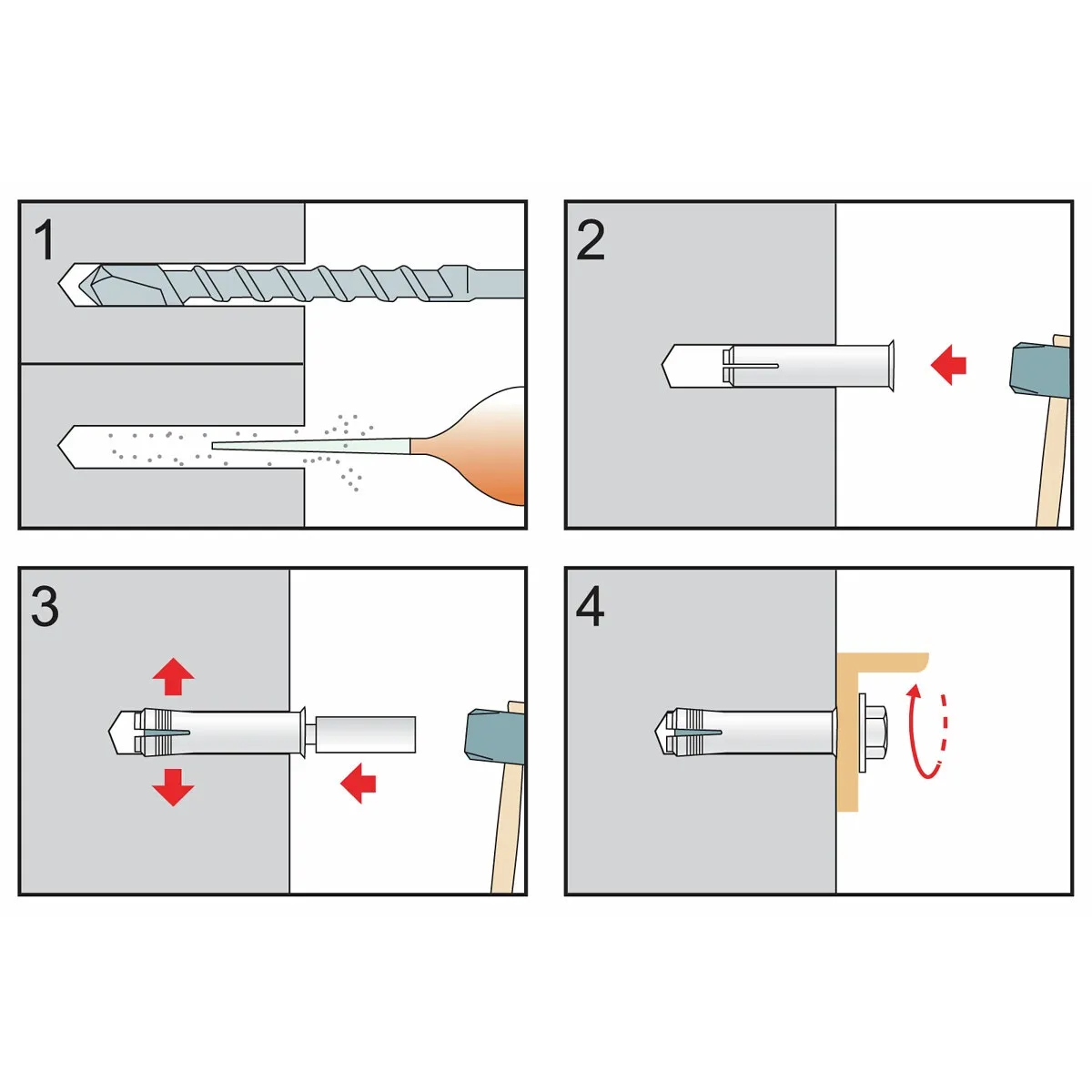 1

2

3

4