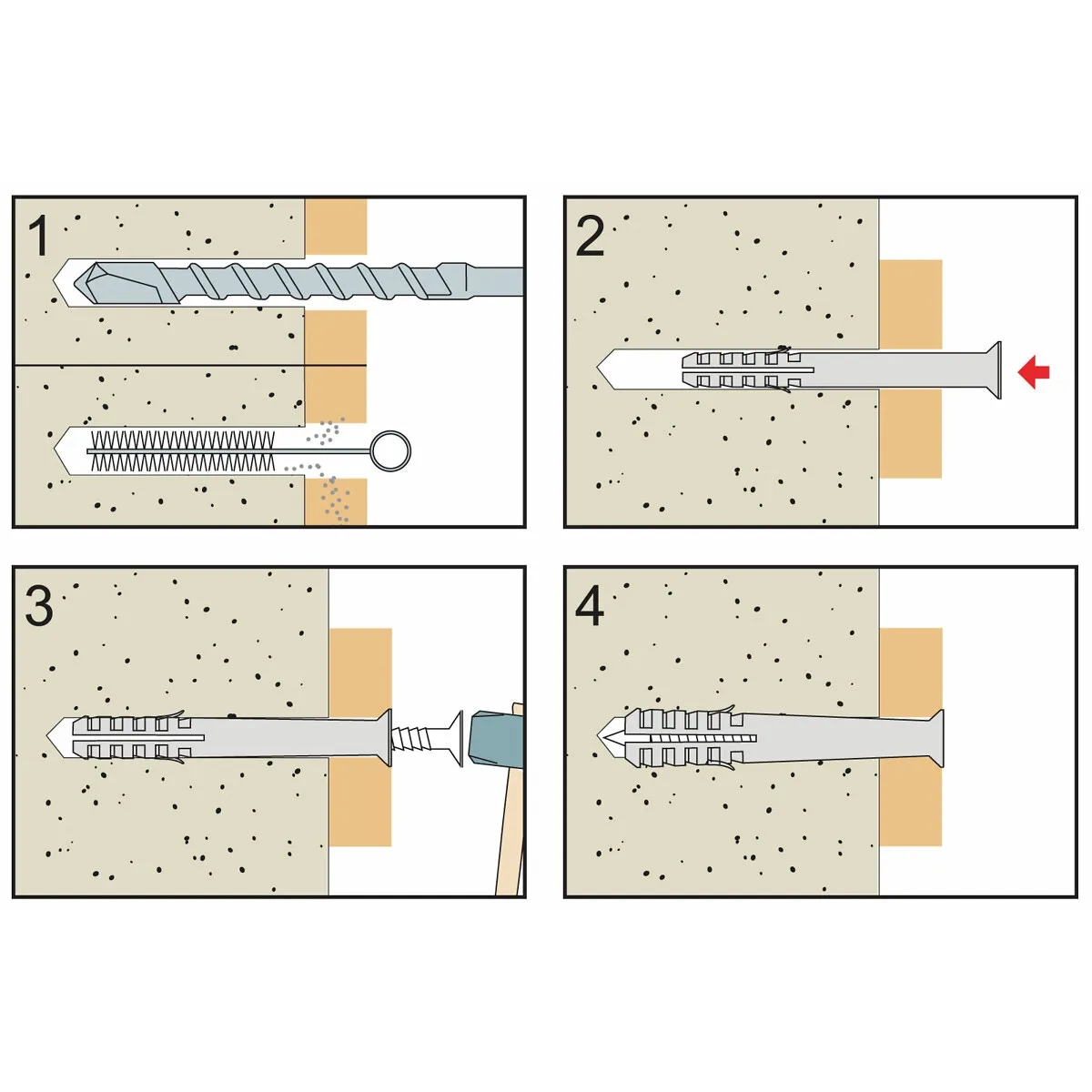 1

2

3

4