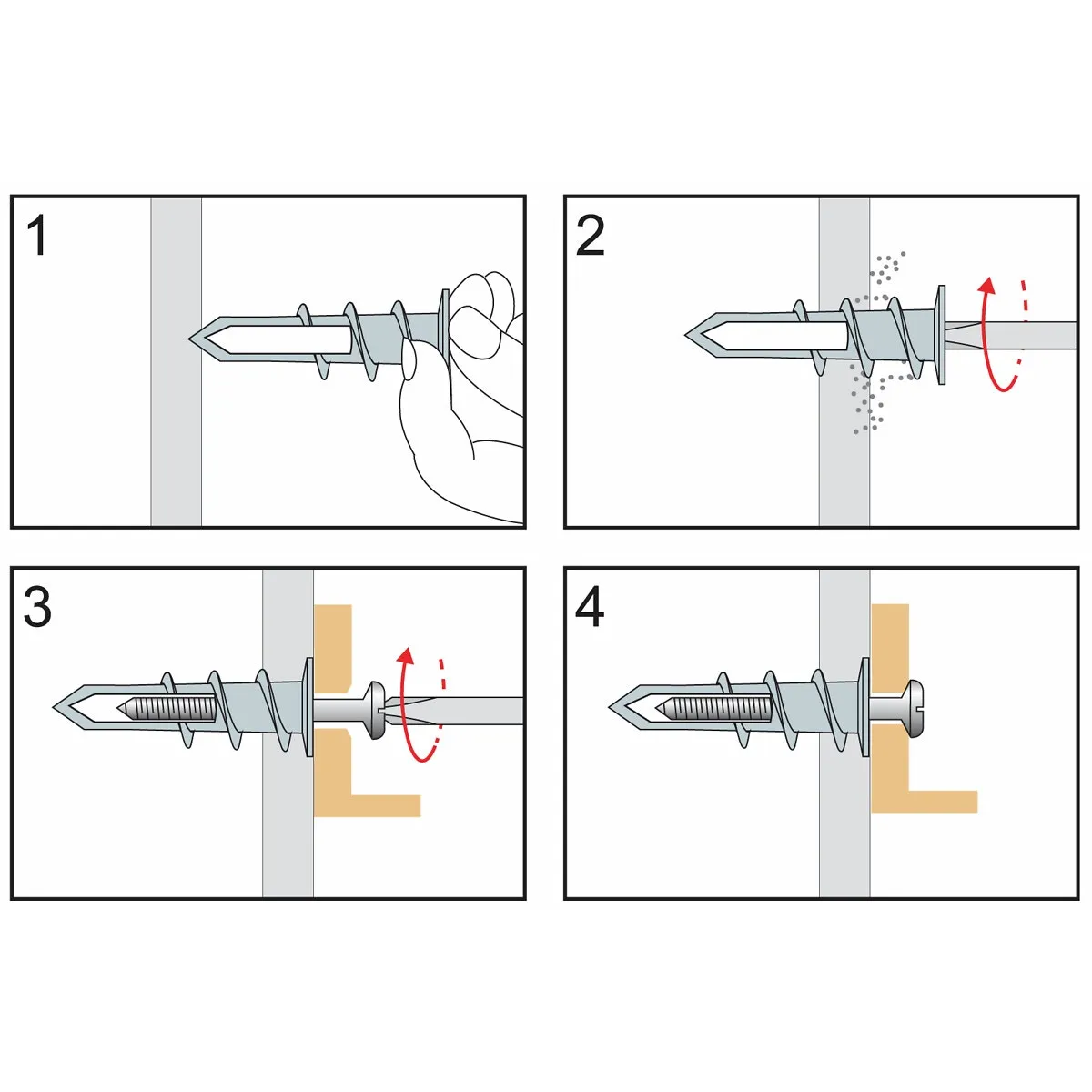 1

2

3

4