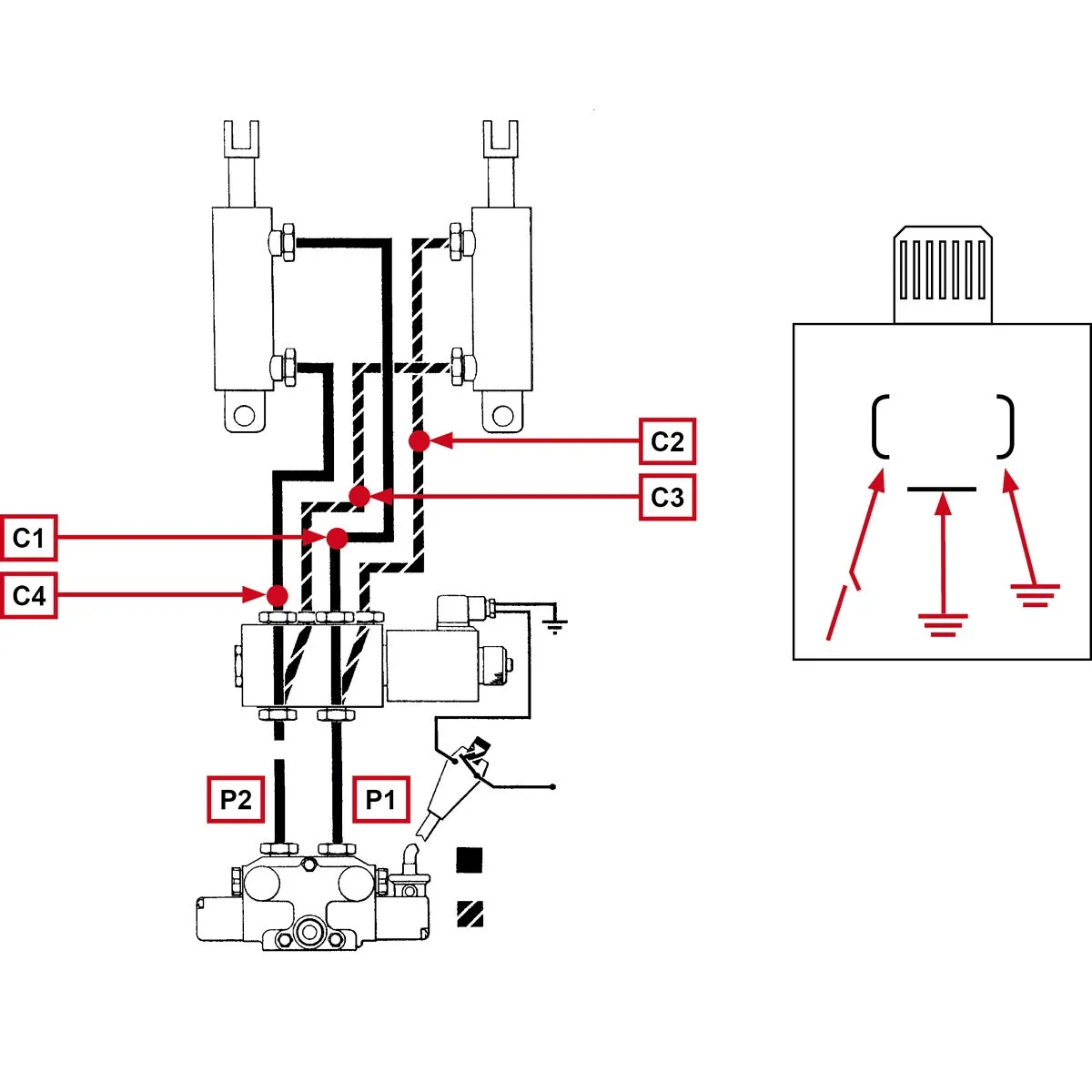 C2
C3
C1
C4
P2
P1