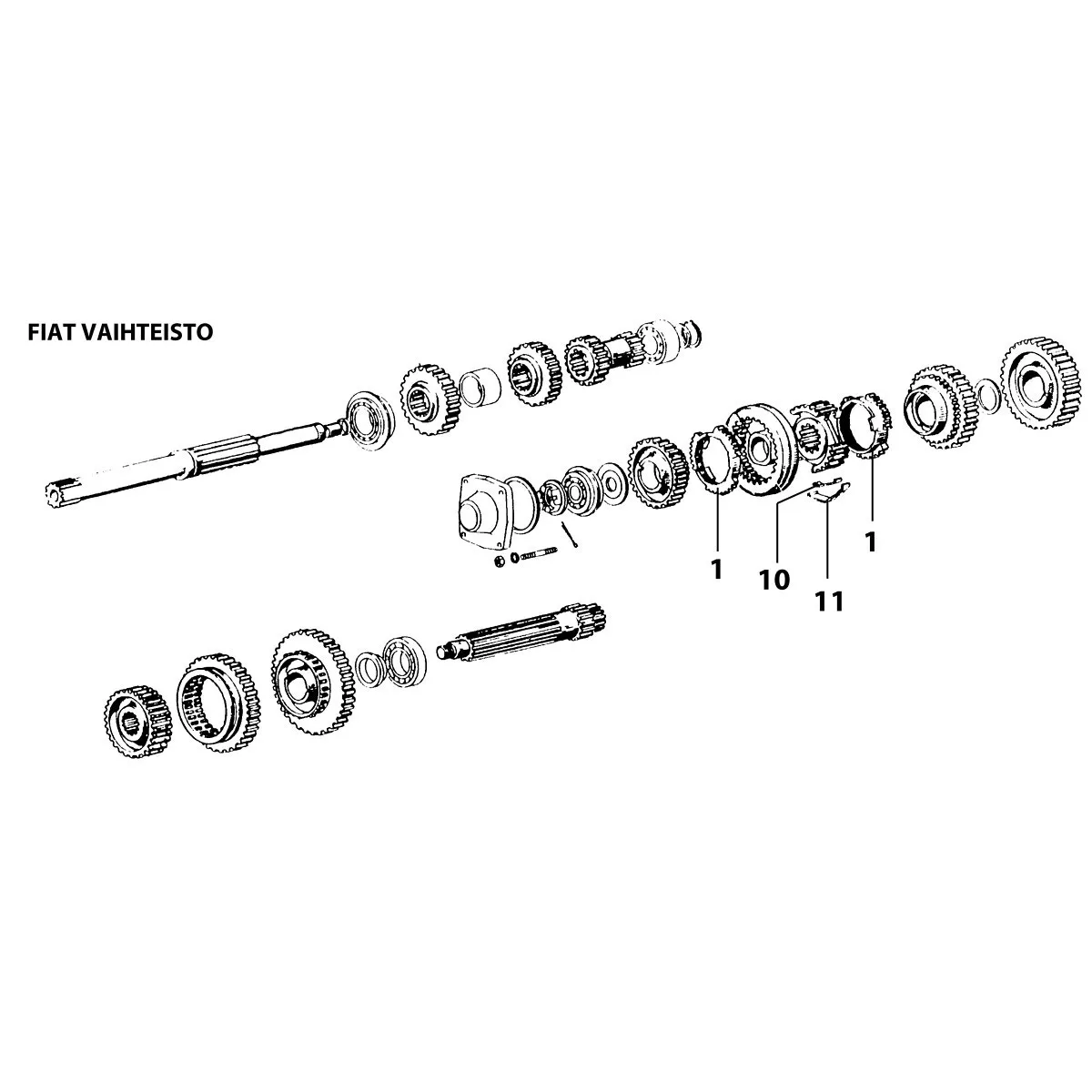 FIAT VAIHTEISTO

1

10

11

1