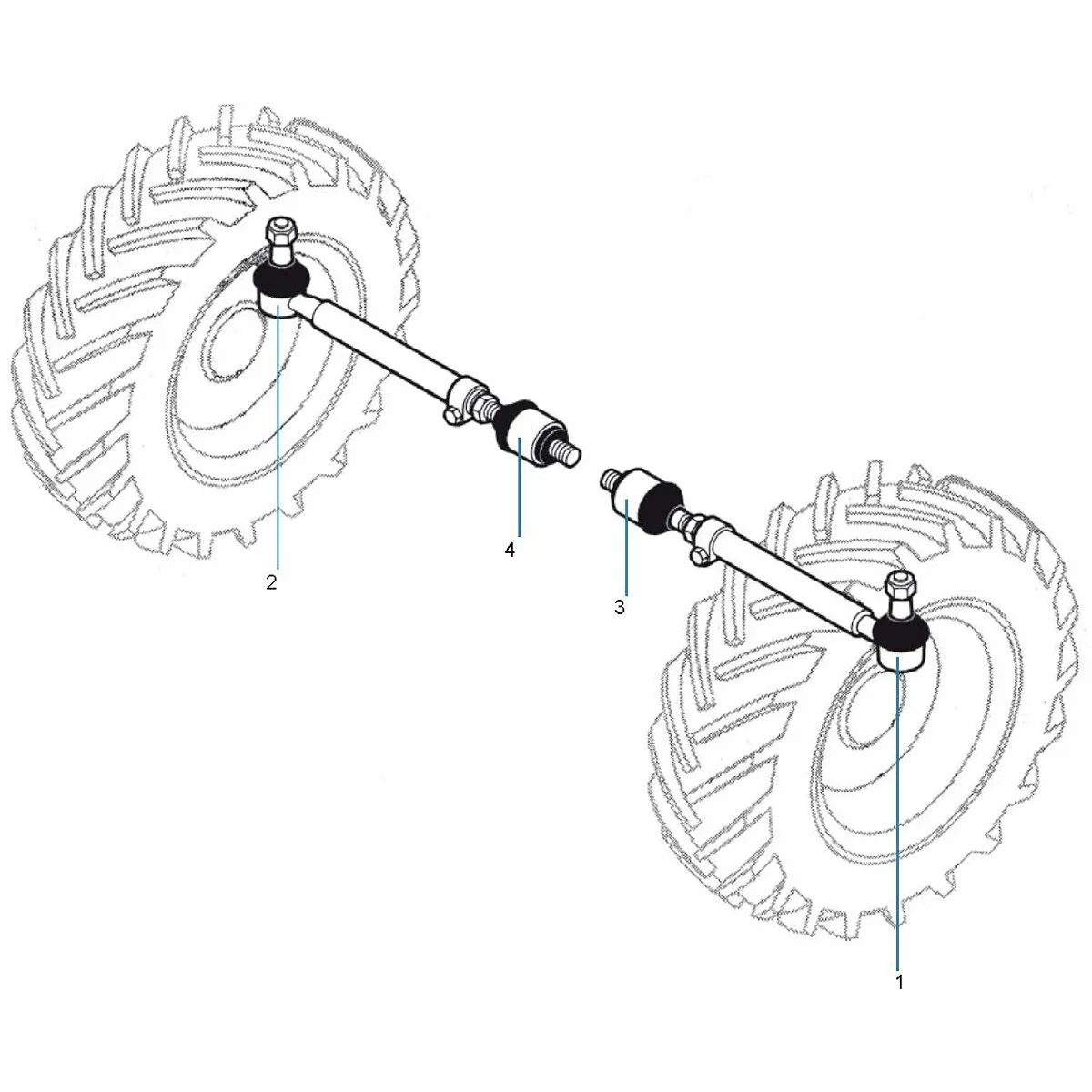 2
4
3
1