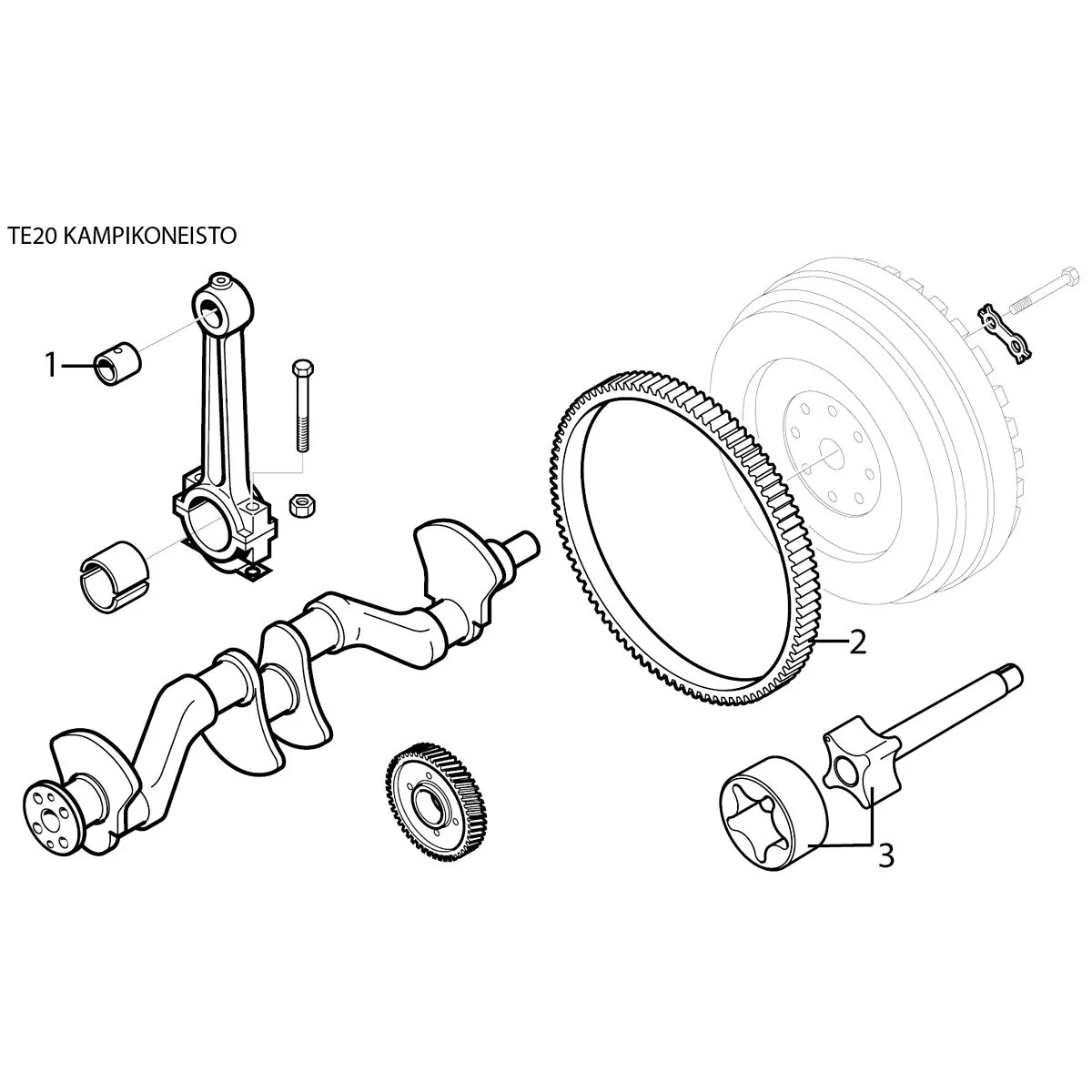 TE20 KAMPIKONEISTO

1

2

3