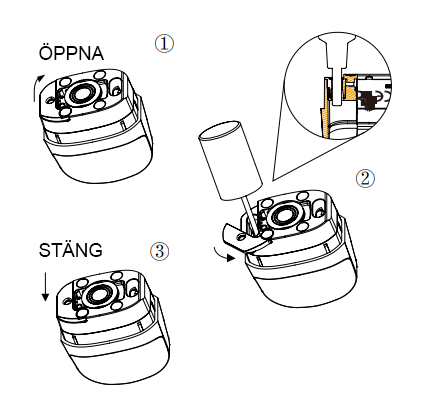 ÖPPNA
①

②

STÄNG
③