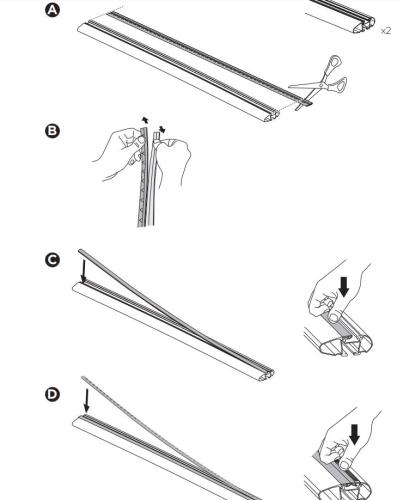 A

x2

B

C

D